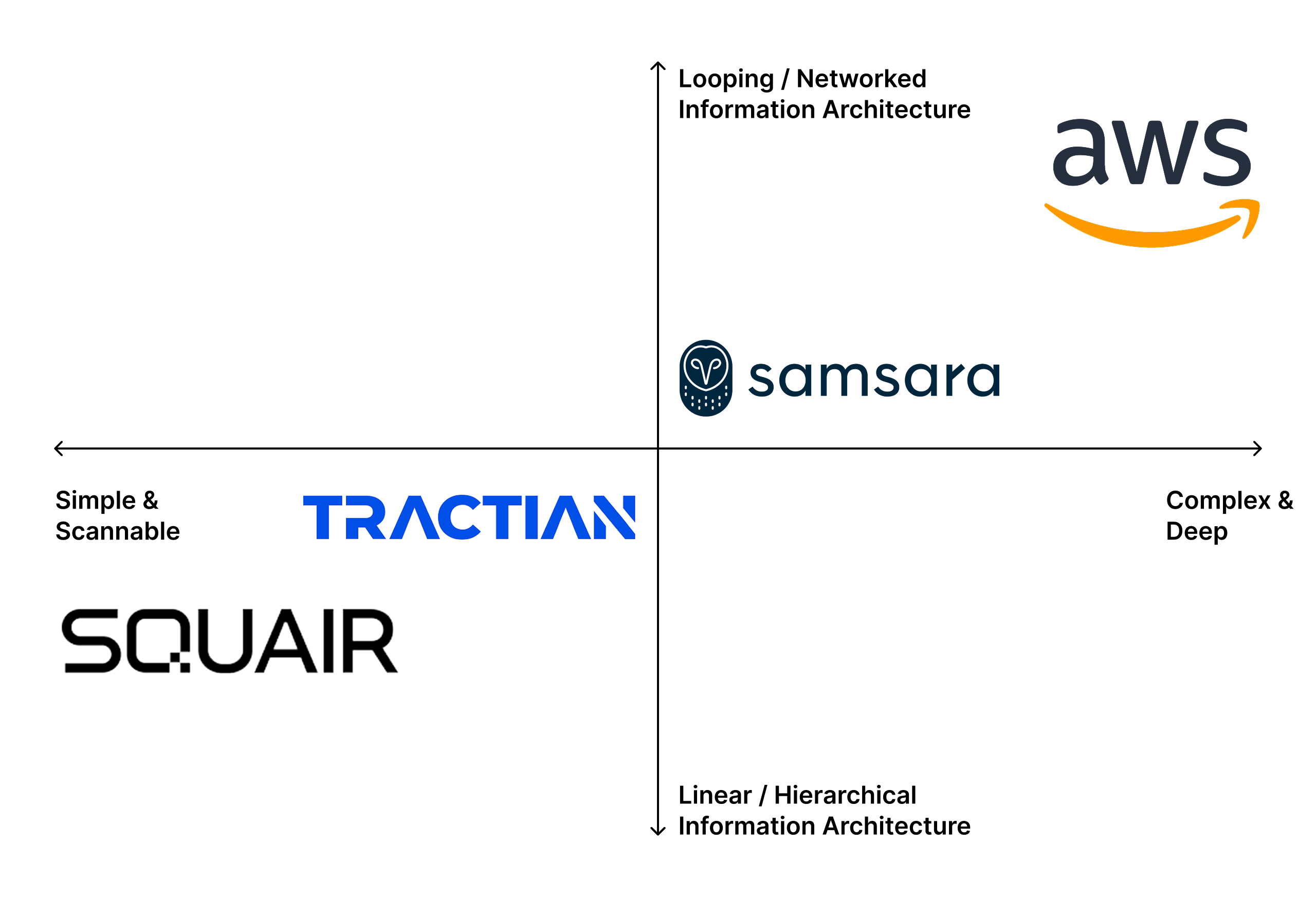 Looping / Networked Information Architecture

aws

samsara

Simple & Scannable

TRACTIAN

Complex & Deep

SQUAIR

Linear / Hierarchical Information Architecture